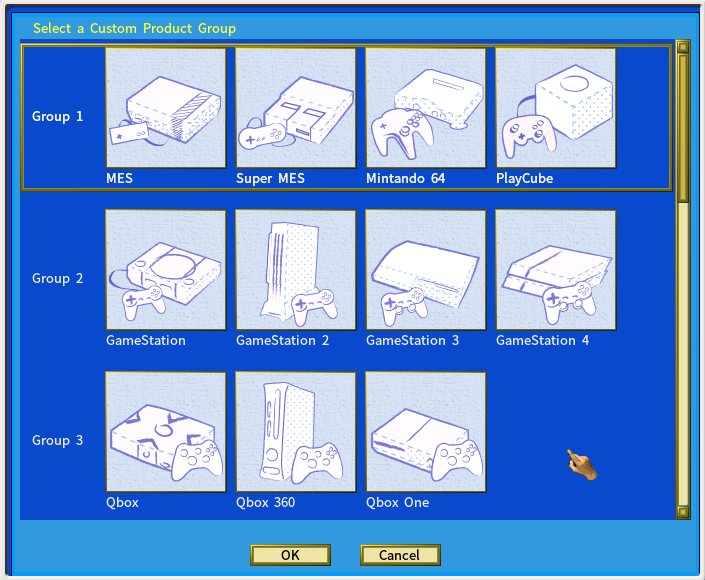 Select a Custom Product Group

Group 1

MES

Super MES

Mintando 64

PlayCube

Group 2

GameStation

GameStation 2

GameStation 3

GameStation 4

Group 3

Qbox

Qbox 360

Qbox One

OK

Cancel